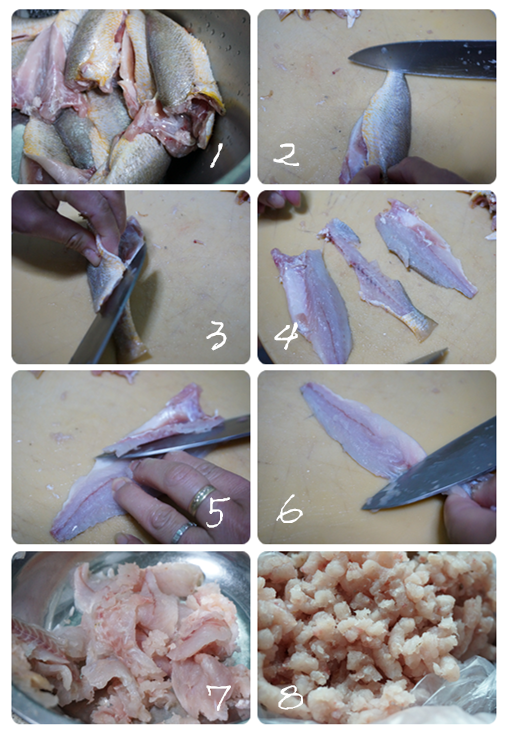 1
2
3
4
5
6
7
8